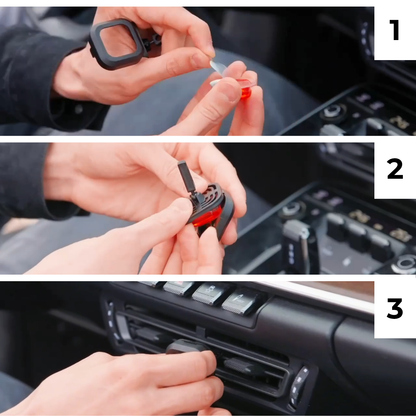 1

2

3